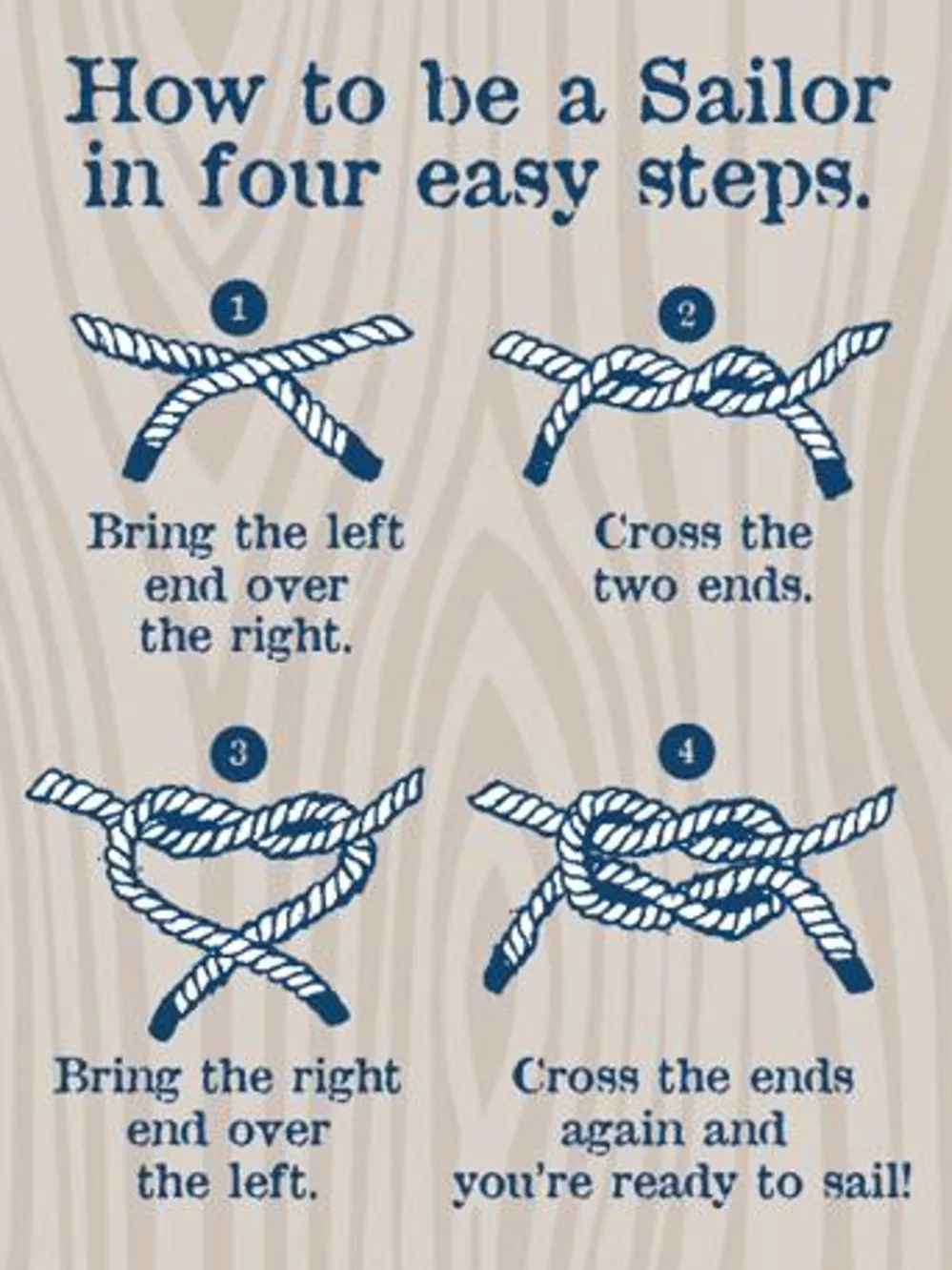 How to be a Sailor in four easy steps.

1

Bring the left end over the right.

2

Cross the two ends.

3

Bring the right end over the left.

4

Cross the ends again and you're ready to sail!